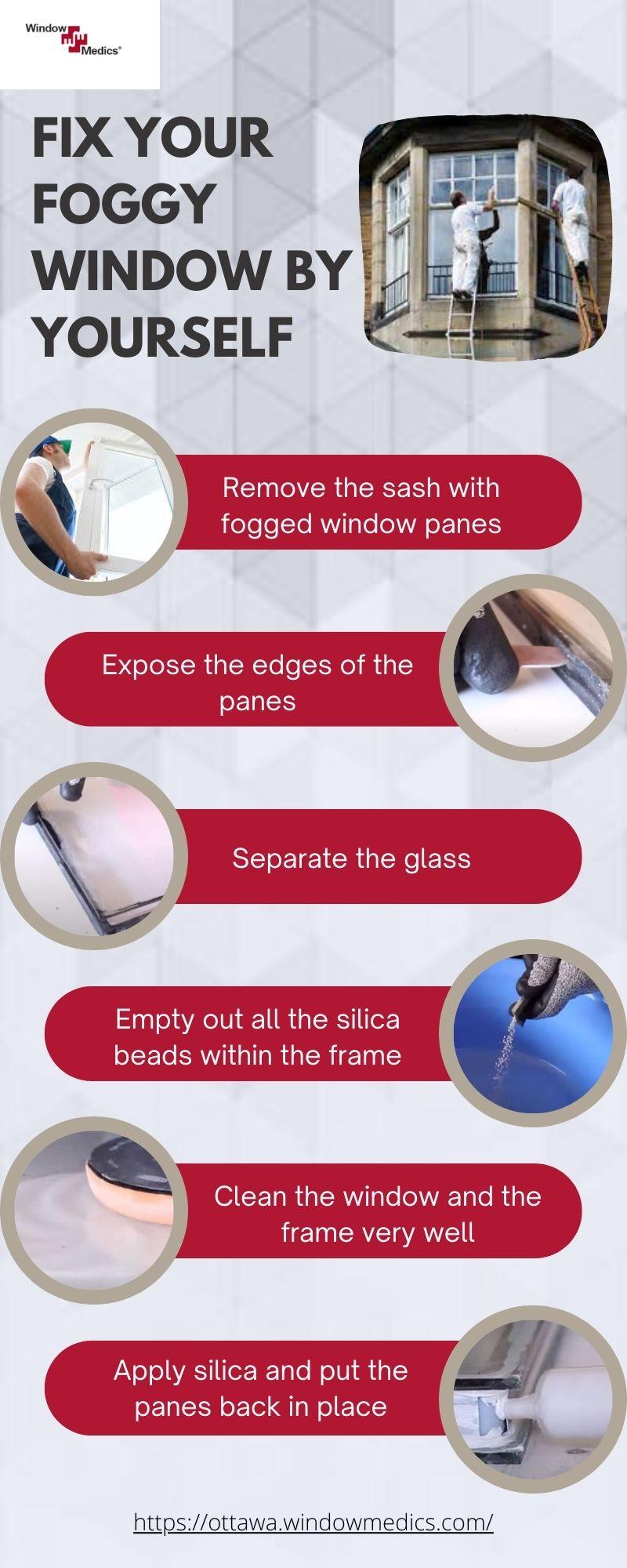 Window Medics®

FIX YOUR FOGGY WINDOW BY YOURSELF

Remove the sash with fogged window panes

Expose the edges of the panes

Separate the glass

Empty out all the silica beads within the frame

Clean the window and the frame very well

Apply silica and put the panes back in place

https://ottawa.windowmedics.com/