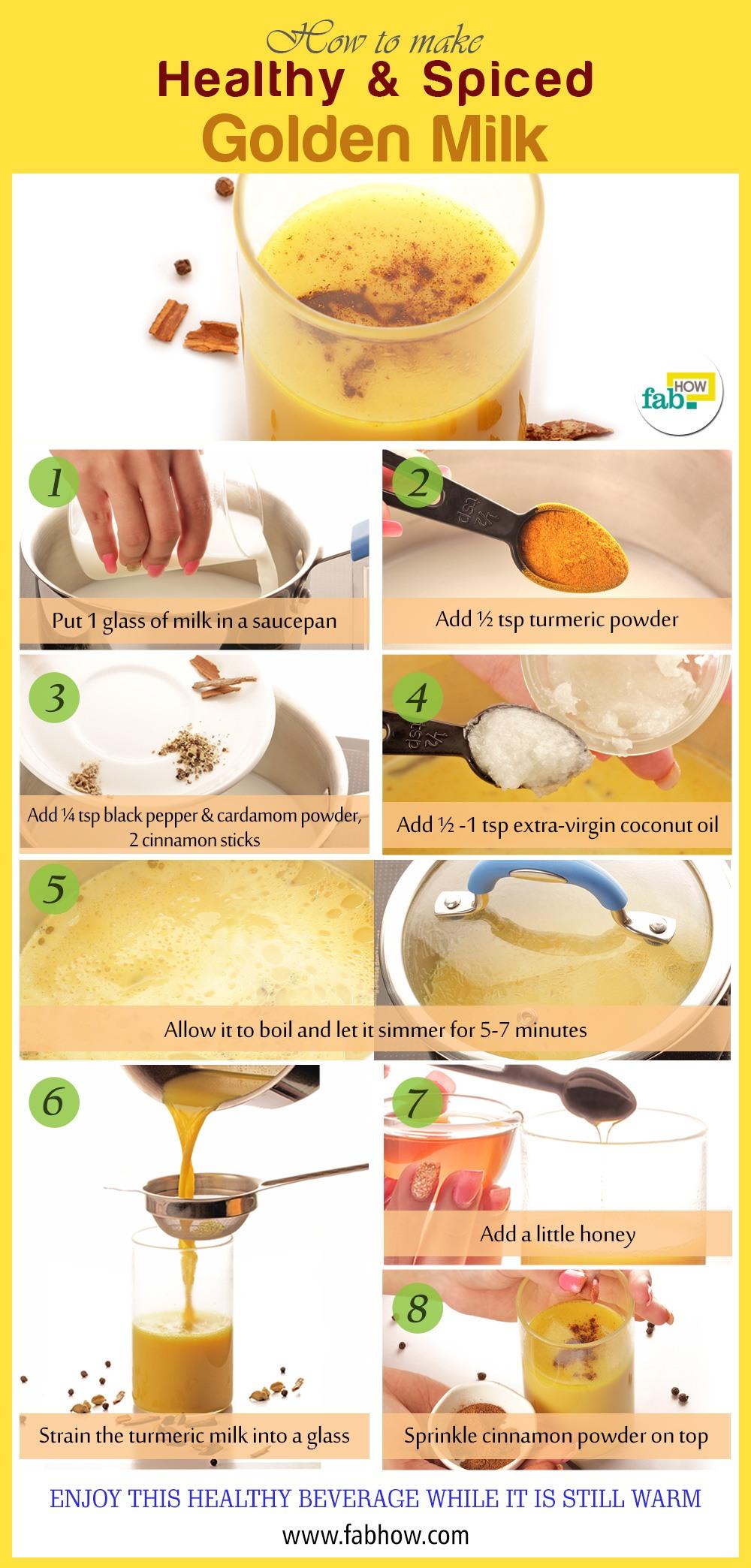 How to make
Healthy & Spiced
Golden Milk

fab HOW

1
Put 1 glass of milk in a saucepan

2
½ tsp
Add ½ tsp turmeric powder

3
Add ¼ tsp black pepper & cardamom powder, 2 cinnamon sticks

4
½ tsp
Add ½ -1 tsp extra-virgin coconut oil

5
Allow it to boil and let it simmer for 5-7 minutes

6
Strain the turmeric milk into a glass

7
Add a little honey

8
Sprinkle cinnamon powder on top

ENJOY THIS HEALTHY BEVERAGE WHILE IT IS STILL WARM
www.fabhow.com